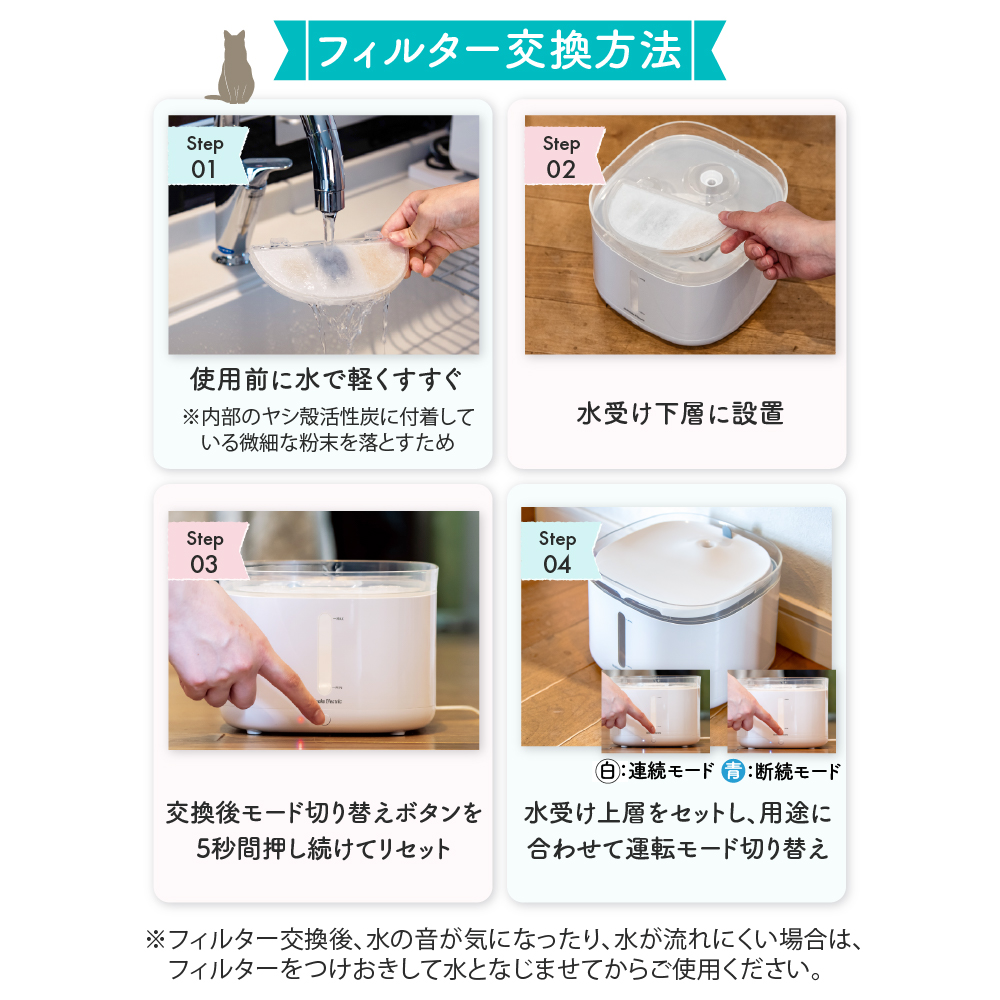 フィルター交換方法

Step 01

使用前に水で軽くすすぐ

※内部のヤシ殻活性炭に付着している微細な粉末を落とすため

Step 02

水受け下層に設置

Step 03

交換後モード切り替えボタンを5秒間押し続けてリセット

Step 04

白：連続モード　青：断続モード

水受け上層をセットし、用途に合わせて運転モード切り替え

※フィルター交換後、水の音が気になったり、水が流れにくい場合は、フィルターをつけおきして水となじませてからご使用ください。