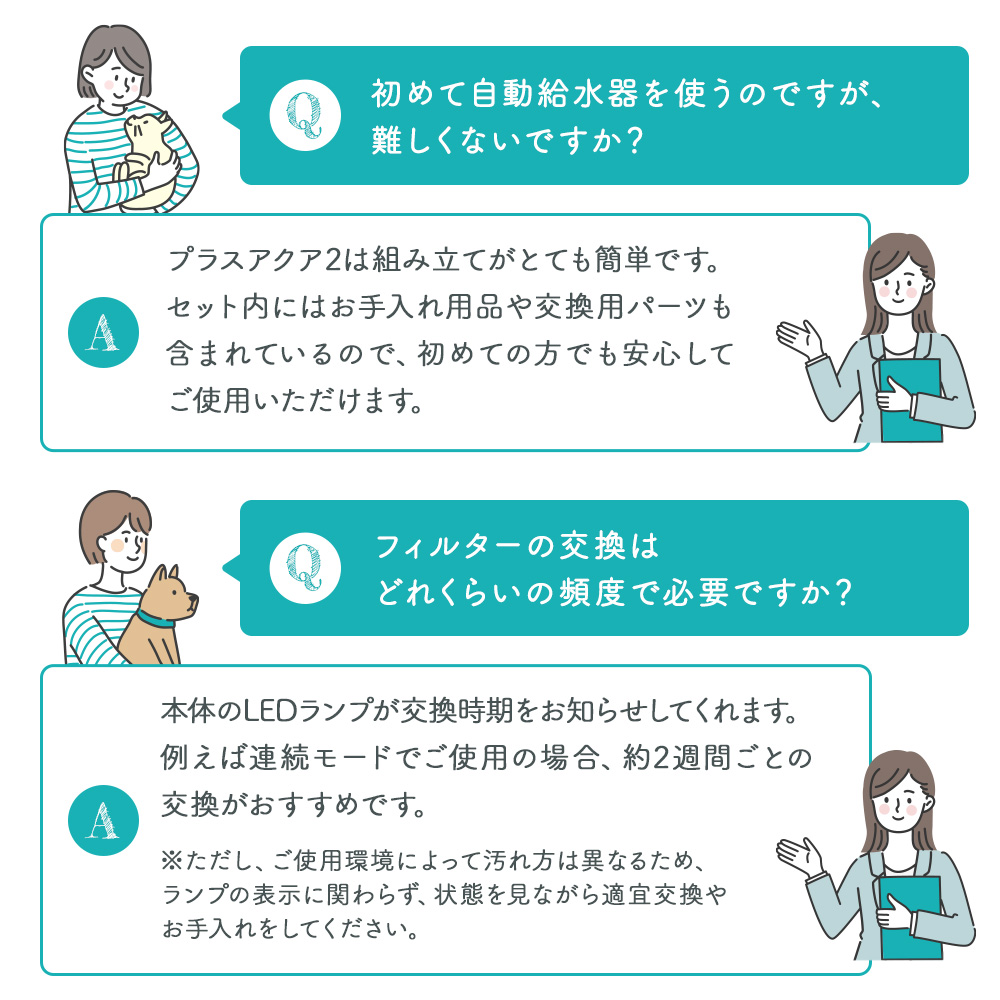 Q

初めて自動給水器を使うのですが、難しくないですか？

A

プラスアクア2は組み立てがとても簡単です。セット内にはお手入れ用品や交換用パーツも含まれているので、初めての方でも安心してご使用いただけます。

Q

フィルターの交換はどれくらいの頻度で必要ですか？

A

本体のLEDランプが交換時期をお知らせしてくれます。例えば連続モードでご使用の場合、約2週間ごとの交換がおすすめです。

※ただし、ご使用環境によって汚れ方は異なるため、ランプの表示に関わらず、状態を見ながら適宜交換やお手入れをしてください。