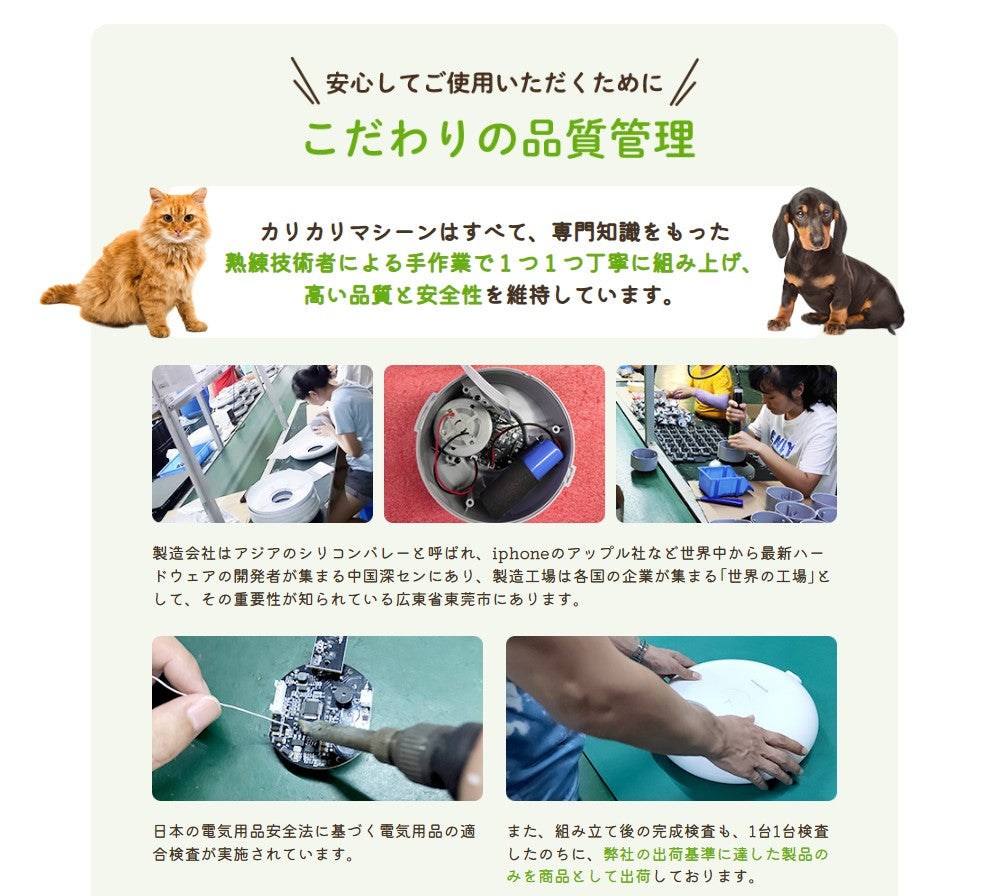 安心してご使用いただくために
こだわりの品質管理

カリカリマシーンはすべて、専門知識をもった熟練技術者による手作業で１つ１つ丁寧に組み上げ、高い品質と安全性を維持しています。

製造会社はアジアのシリコンバレーと呼ばれ、iphoneのアップル社など世界中から最新ハードウェアの開発者が集まる中国深センにあり、製造工場は各国の企業が集まる「世界の工場」として、その重要性が知られている広東省東莞市にあります。

日本の電気用品安全法に基づく電気用品の適合検査が実施されています。

また、組み立て後の完成検査も、1台1台検査したのちに、弊社の出荷基準に達した製品のみを商品として出荷しております。